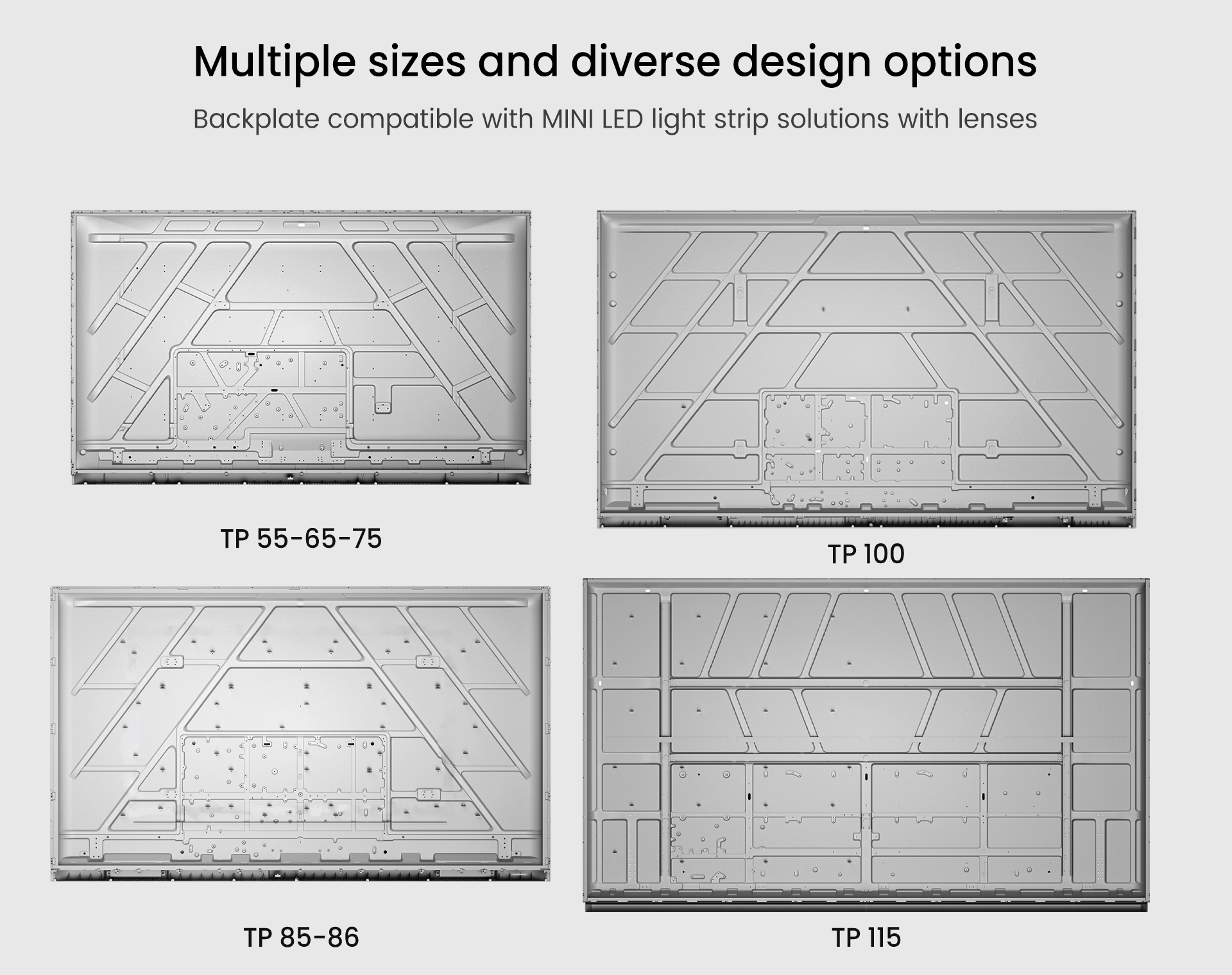 Multiple sizes and diverse design options

Backplate compatible with MINI LED light strip solutions with lenses

TP 55-65-75

TP 100

TP 85-86

TP 115