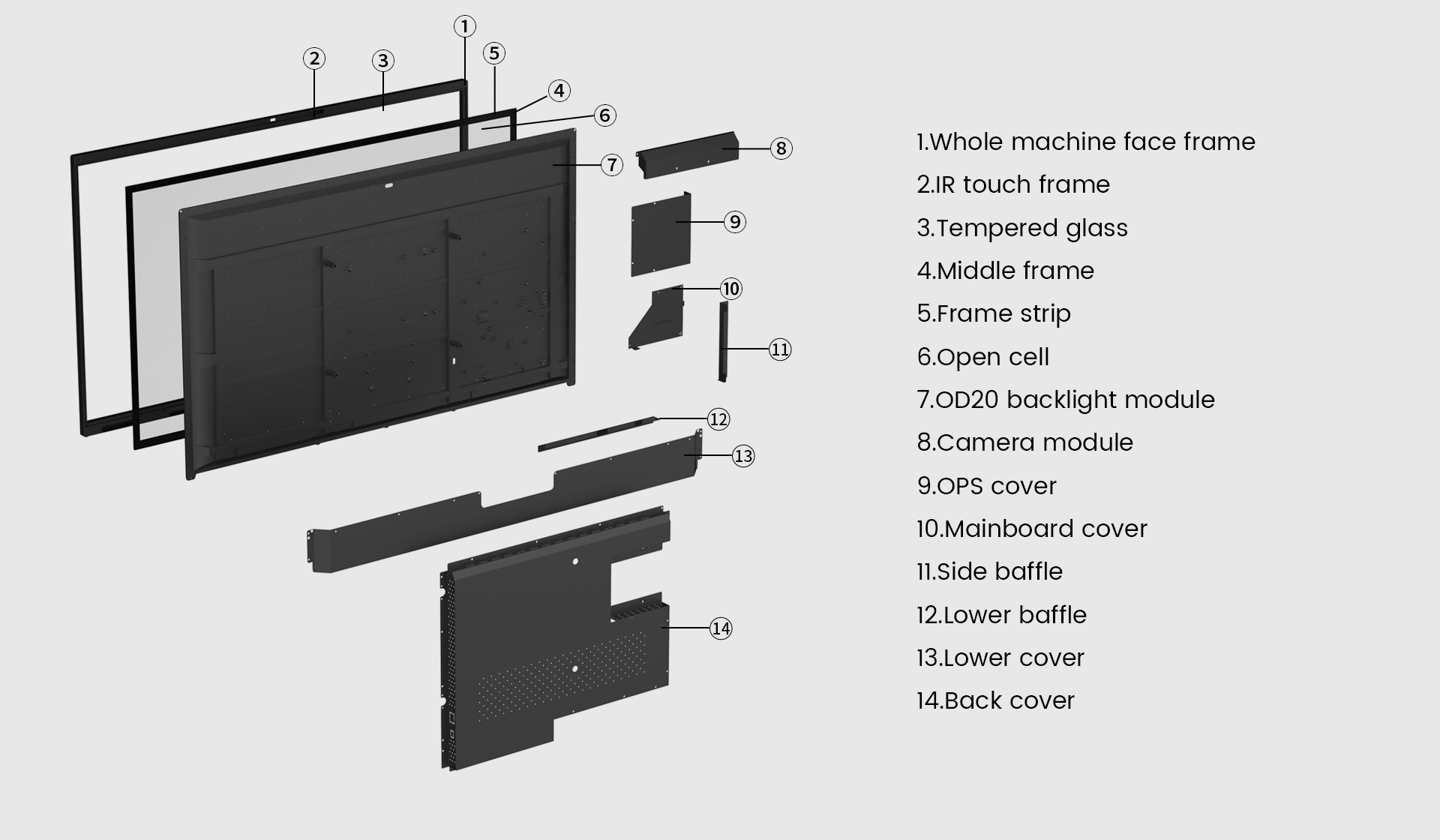 ①
②
③
⑤
④
⑥
⑦
⑧
⑨
⑩
⑪
⑫
⑬
⑭

1.Whole machine face frame
2.IR touch frame
3.Tempered glass
4.Middle frame
5.Frame strip
6.Open cell
7.OD20 backlight module
8.Camera module
9.OPS cover
10.Mainboard cover
11.Side baffle
12.Lower baffle
13.Lower cover
14.Back cover