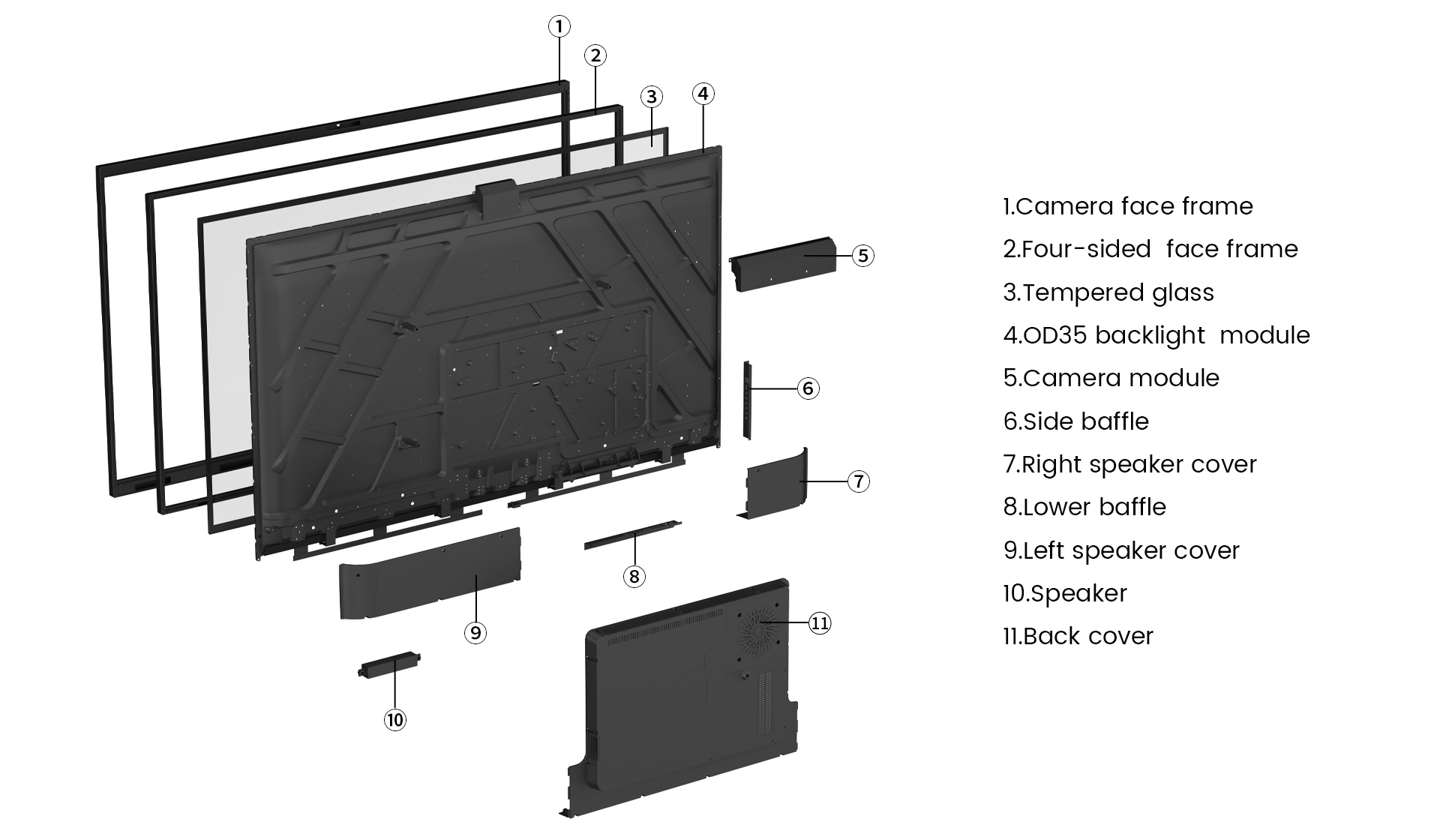 ①
②
③
④
⑤
⑥
⑦
⑧
⑨
⑩
⑪

1.Camera face frame
2.Four-sided face frame
3.Tempered glass
4.OD35 backlight module
5.Camera module
6.Side baffle
7.Right speaker cover
8.Lower baffle
9.Left speaker cover
10.Speaker
11.Back cover