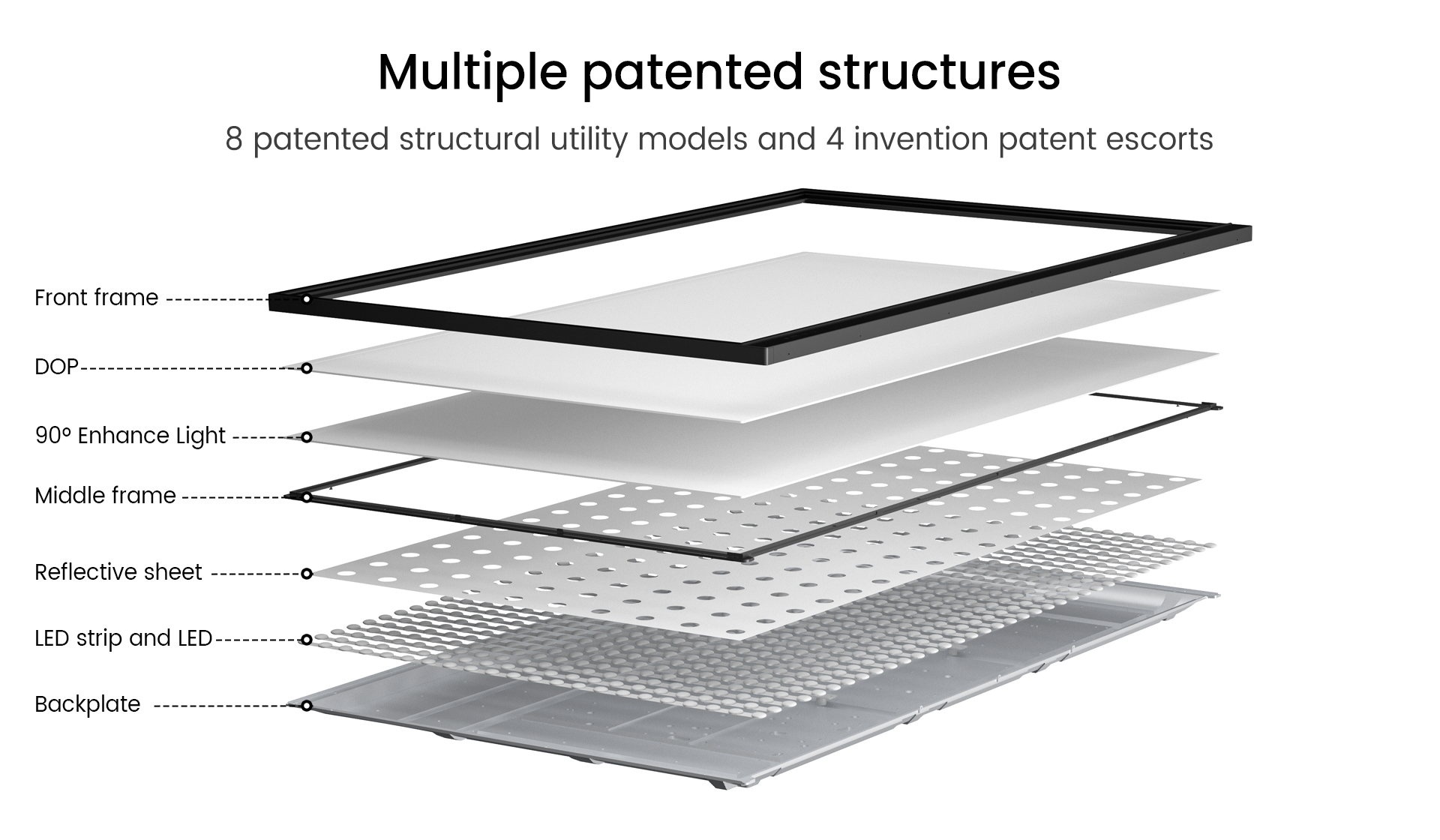 Multiple patented structures

8 patented structural utility models and 4 invention patent escorts

Front frame

DOP

90° Enhance Light

Middle frame

Reflective sheet

LED strip and LED

Backplate