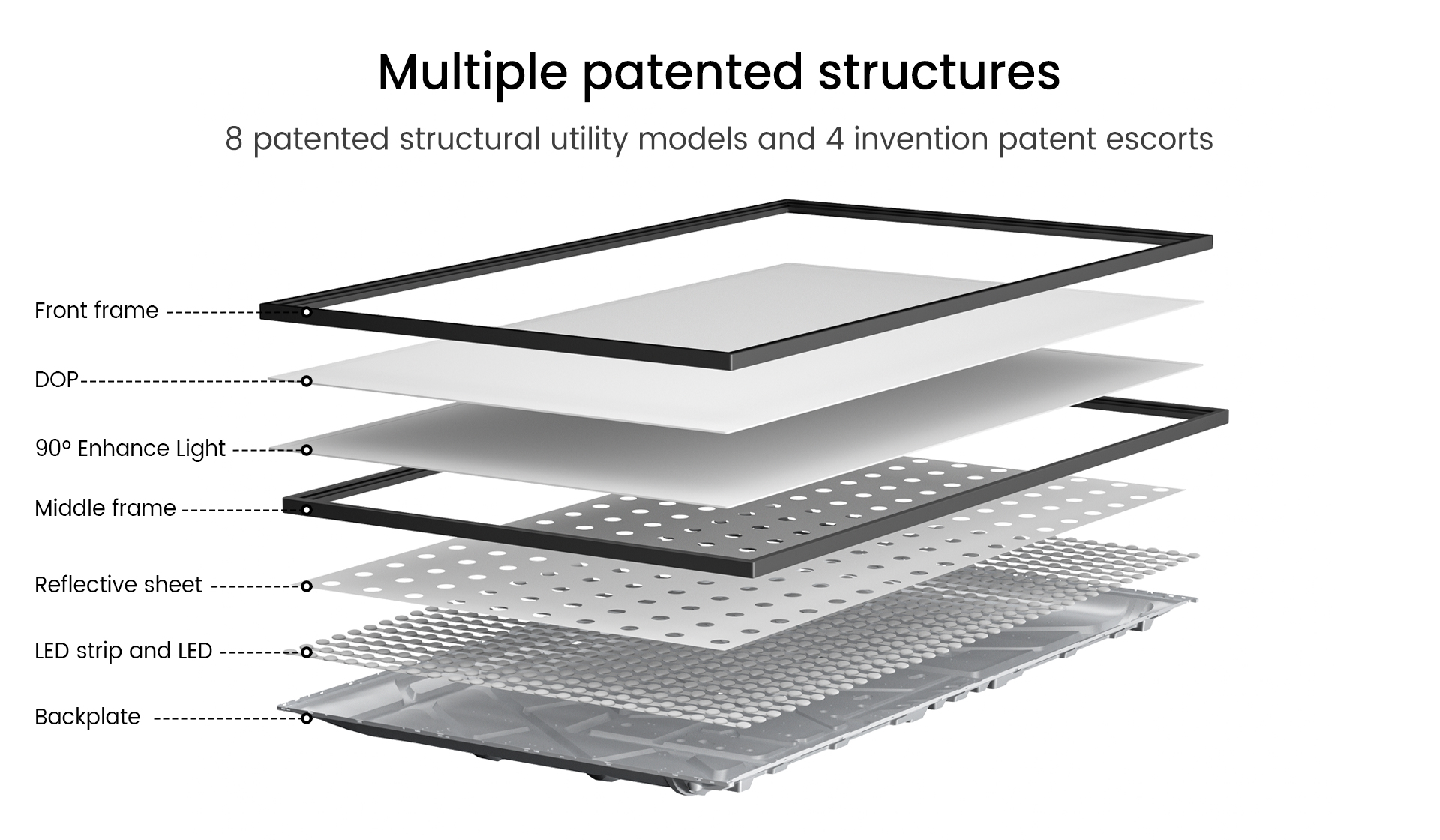 Multiple patented structures

8 patented structural utility models and 4 invention patent escorts

Front frame

DOP

90° Enhance Light

Middle frame

Reflective sheet

LED strip and LED

Backplate